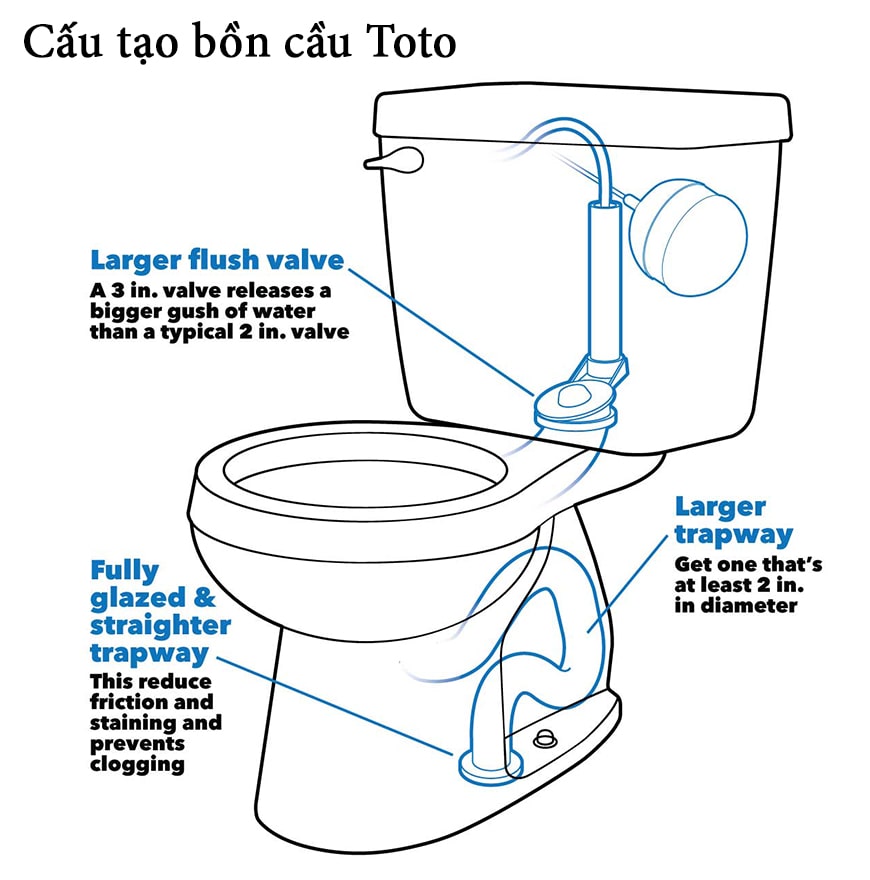 Cấu tạo bồn cầu Toto

Larger flush valve
A 3 in. valve releases a bigger gush of water than a typical 2 in. valve

Larger trapway
Get one that's at least 2 in. in diameter

Fully glazed & straighter trapway
This reduce friction and staining and prevents clogging