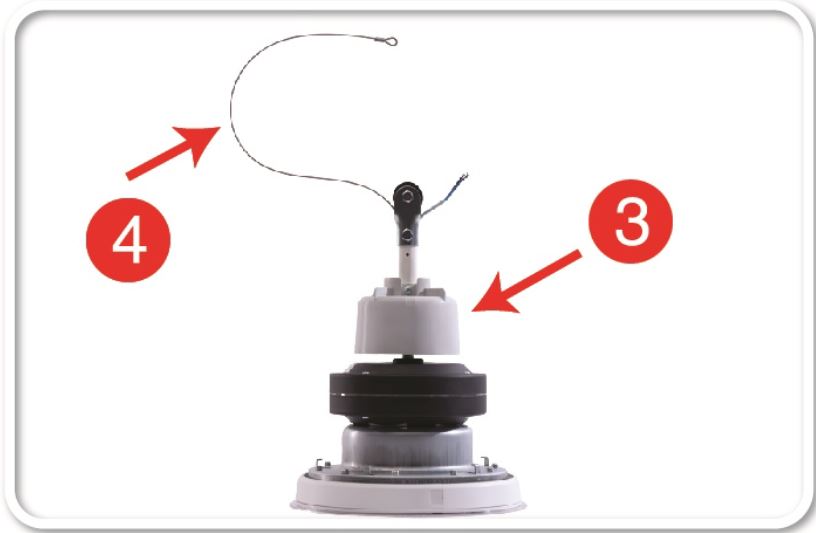 4

3