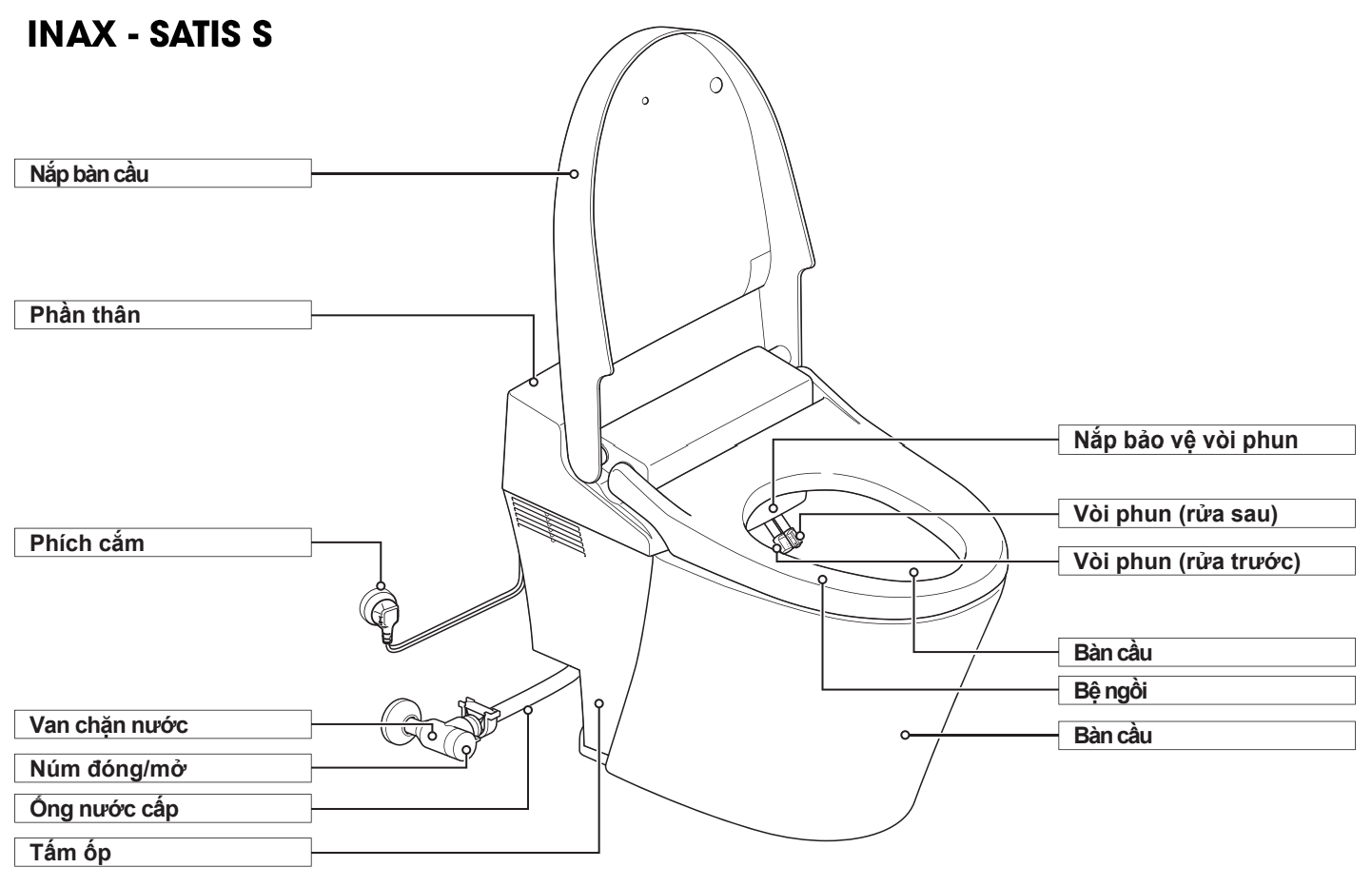 INAX - SATIS S

Nắp bàn cầu

Phần thân

Phích cắm

Van chặn nước

Núm đóng/mở

Ống nước cấp

Tấm ốp

Nắp bảo vệ vòi phun

Vòi phun (rửa sau)

Vòi phun (rửa trước)

Bàn cầu

Bệ ngồi

Bàn cầu