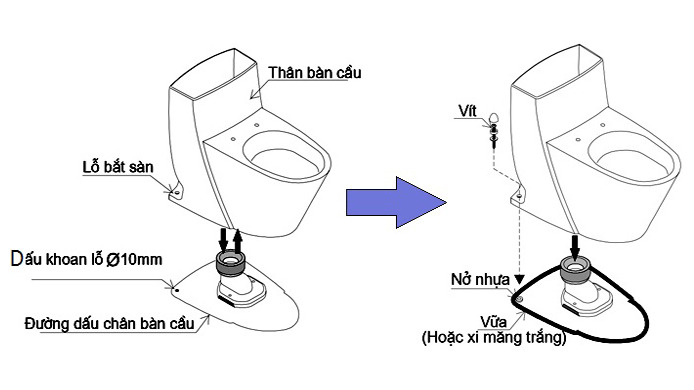 Thân bàn cầu

Lỗ bắt sàn

Dấu khoan lỗ Ø10mm

Đường dấu chân bàn cầu

Vít

Nở nhựa

Vữa
(Hoặc xi măng trắng)