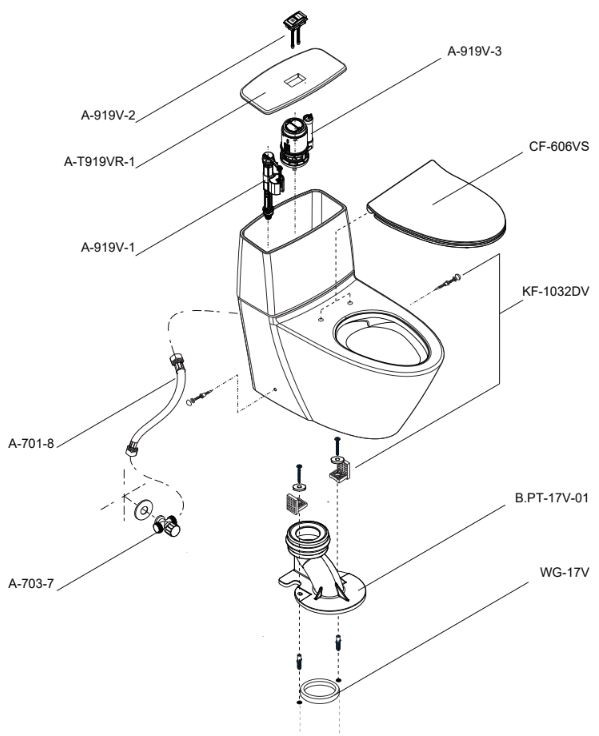 A-919V-3

A-919V-2

A-T919VR-1

CF-606VS

A-919V-1

KF-1032DV

A-701-8

B.PT-17V-01

A-703-7

WG-17V