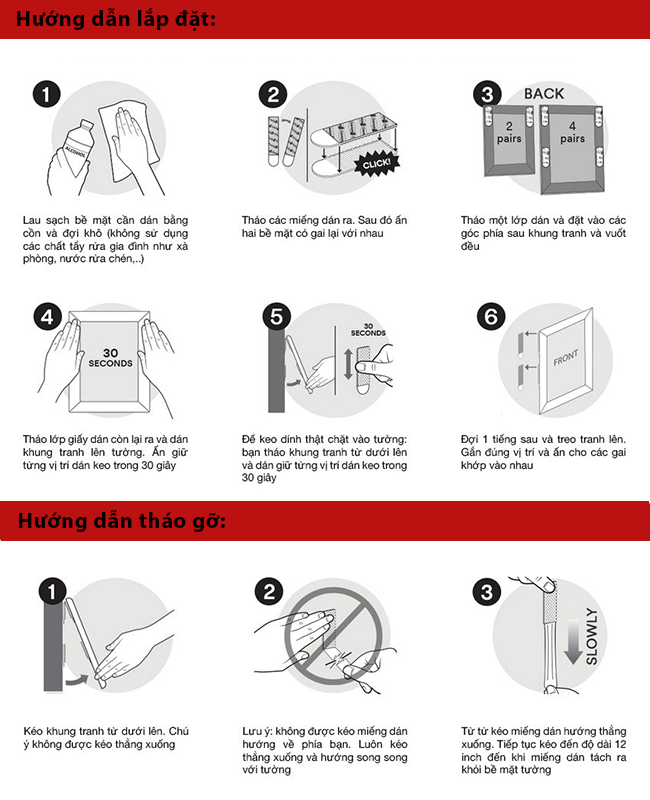 Hướng dẫn lắp đặt:

1

ALCOHOL

Lau sạch bề mặt cần dán bằng cồn và đợi khô (không sử dụng các chất tẩy rửa gia đình như xà phòng, nước rửa chén,..)

2

CLICK!

Tháo các miếng dán ra. Sau đó ấn hai bề mặt có gai lại với nhau

3

BACK

2 pairs

4 pairs

Tháo một lớp dán và đặt vào các góc phía sau khung tranh và vuốt đều

4

30 SECONDS

Tháo lớp giấy dán còn lại ra và dán khung tranh lên tường. Ấn giữ từng vị trí dán keo trong 30 giây

5

30 SECONDS

Để keo dính thật chặt vào tường: bạn tháo khung tranh từ dưới lên và dán giữ từng vị trí dán keo trong 30 giây

6

FRONT

Đợi 1 tiếng sau và treo tranh lên. Gắn đúng vị trí và ấn cho các gai khớp vào nhau

Hướng dẫn tháo gỡ:

1

Kéo khung tranh từ dưới lên. Chú ý không được kéo thẳng xuống

2

Lưu ý: không được kéo miếng dán hướng về phía bạn. Luôn kéo thẳng xuống và hướng song song với tường

3

SLOWLY

Từ từ kéo miếng dán hướng thẳng xuống. Tiếp tục kéo đến độ dài 12 inch đến khi miếng dán tách ra khỏi bề mặt tường