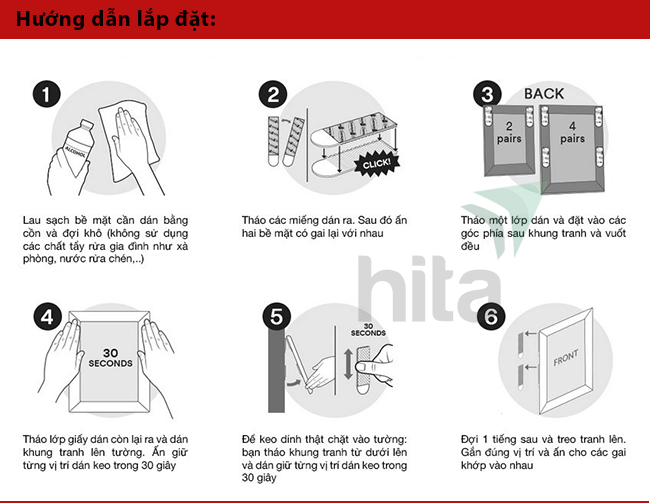 Hướng dẫn lắp đặt:

1

ALCOHOL

Lau sạch bề mặt cần dán bằng cồn và đợi khô (không sử dụng các chất tẩy rửa gia đình như xà phòng, nước rửa chén,..)

2

CLICK!

Tháo các miếng dán ra. Sau đó ấn hai bề mặt có gai lại với nhau

3

BACK

2 pairs

4 pairs

Tháo một lớp dán và đặt vào các góc phía sau khung tranh và vuốt đều

hita

4

30 SECONDS

Tháo lớp giấy dán còn lại ra và dán khung tranh lên tường. Ấn giữ từng vị trí dán keo trong 30 giây

5

30 SECONDS

Để keo dính thật chặt vào tường: bạn tháo khung tranh từ dưới lên và dán giữ từng vị trí dán keo trong 30 giây

6

FRONT

Đợi 1 tiếng sau và treo tranh lên. Gắn đúng vị trí và ấn cho các gai khớp vào nhau